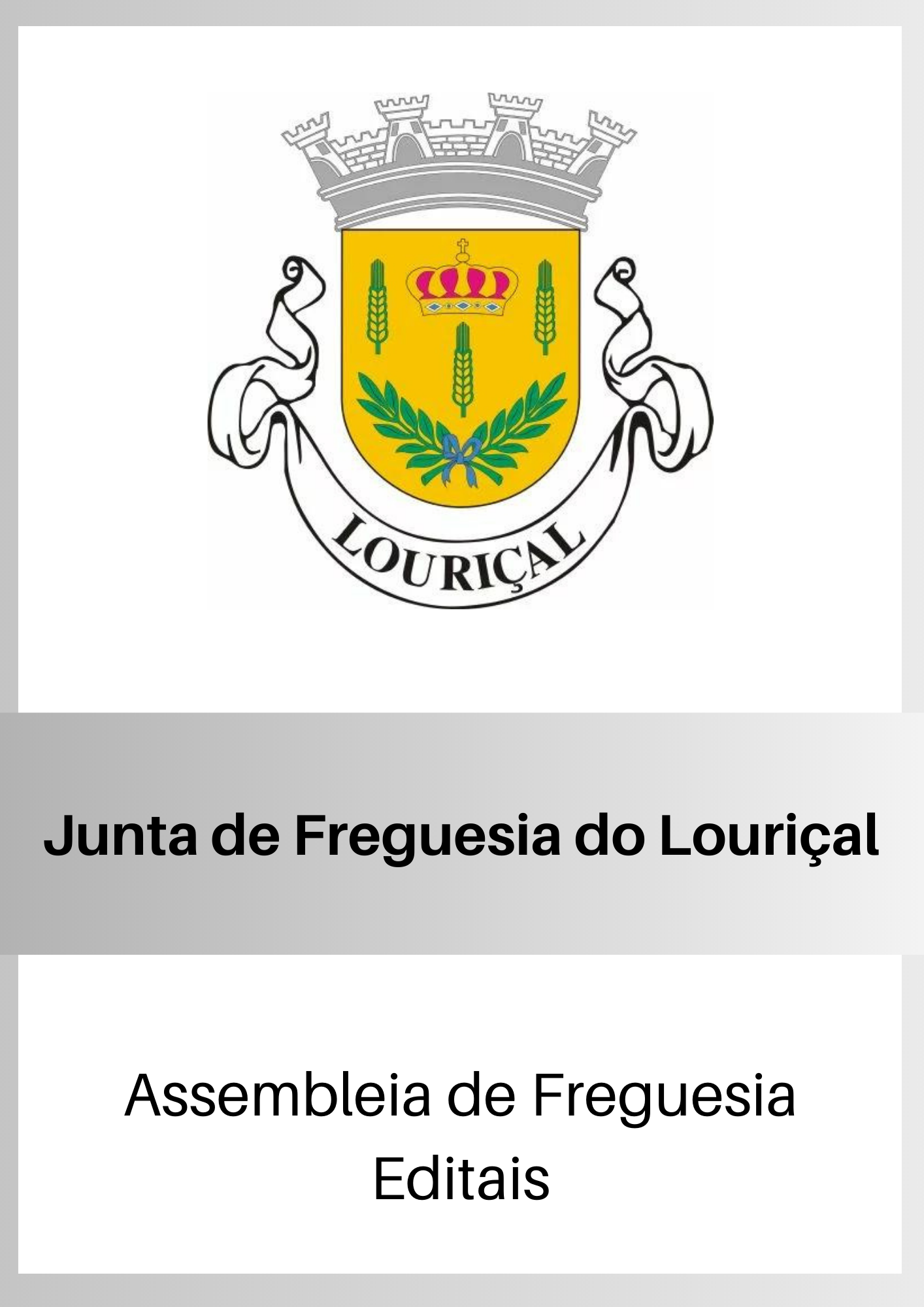 LOURIÇAL

Junta de Freguesia do Louriçal

Assembleia de Freguesia
Editais